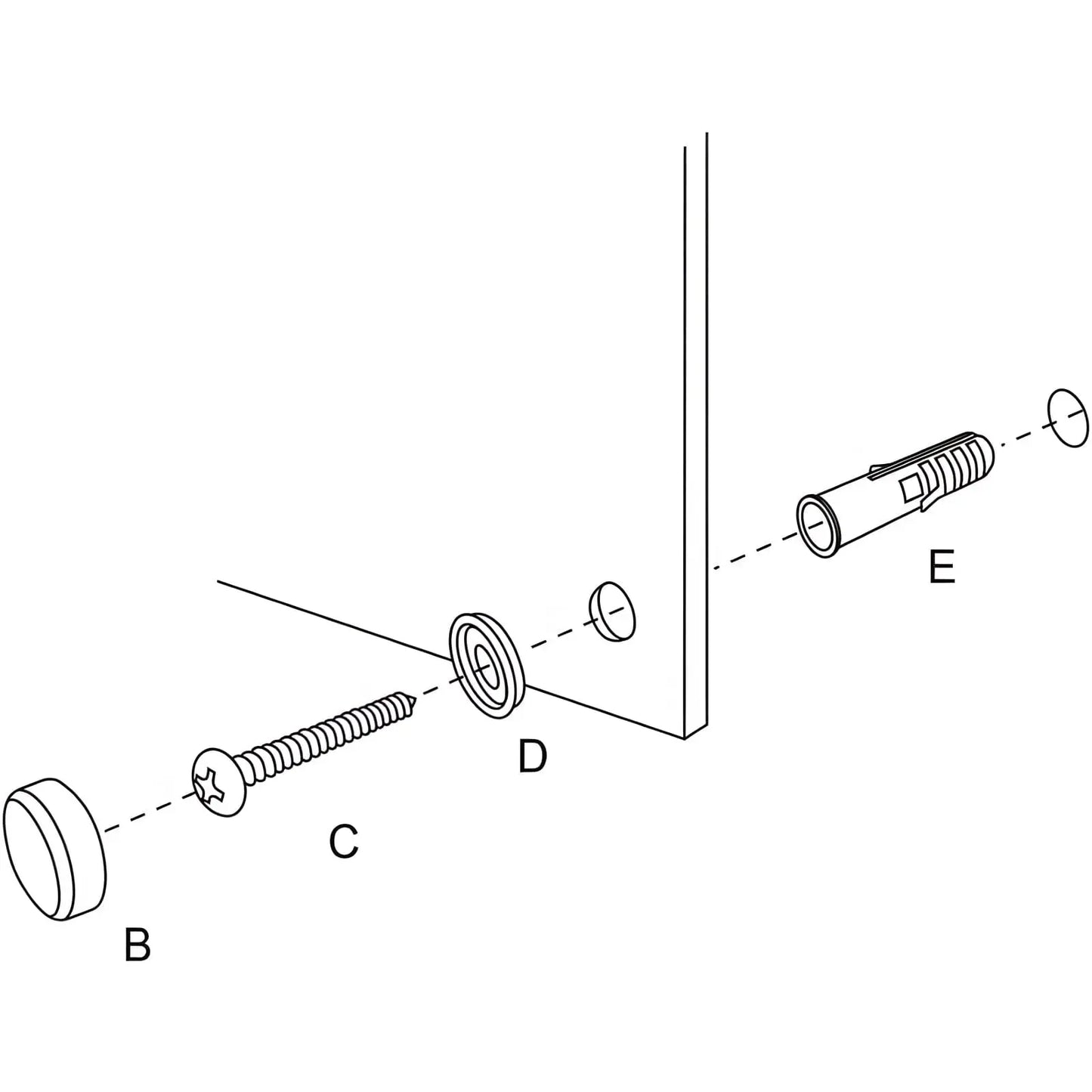 E

D

C

B